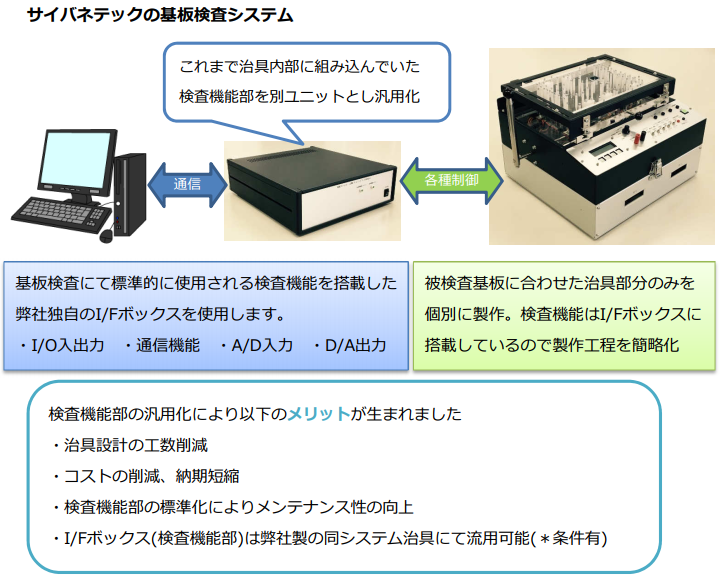 サイバネテックの基板検査システム

これまで治具内部に組み込んでいた検査機能部を別ユニットとし汎用化

通信

各種制御

基板検査にて標準的に使用される検査機能を搭載した弊社独自のI/Fボックスを使用します。
・I/O入出力　・通信機能　・A/D入力　・D/A出力

被検査基板に合わせた治具部分のみを個別に製作。検査機能はI/Fボックスに搭載しているので製作工程を簡略化

検査機能部の汎用化により以下のメリットが生まれました
・治具設計の工数削減
・コストの削減、納期短縮
・検査機能部の標準化によりメンテナンス性の向上
・I/Fボックス(検査機能部)は弊社製の同システム治具にて流用可能(＊条件有)